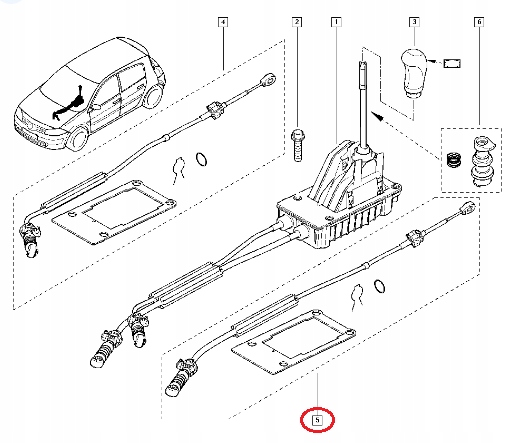 4
2
1
3
6
5