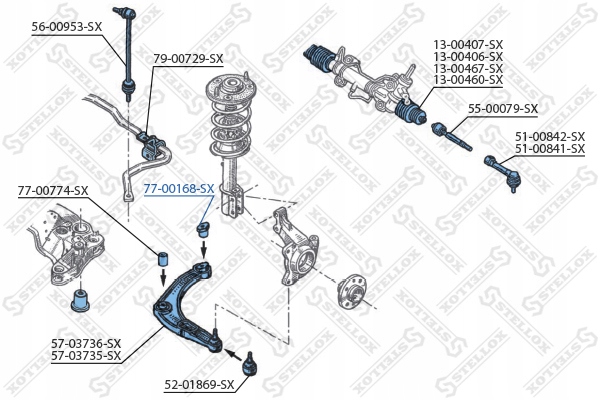 56-00953-SX
79-00729-SX
13-00407-SX
13-00406-SX
13-00467-SX
13-00460-SX
55-00079-SX
51-00842-SX
51-00841-SX
77-00774-SX
77-00168-SX
57-03736-SX
57-03735-SX
52-01869-SX
STELLOX