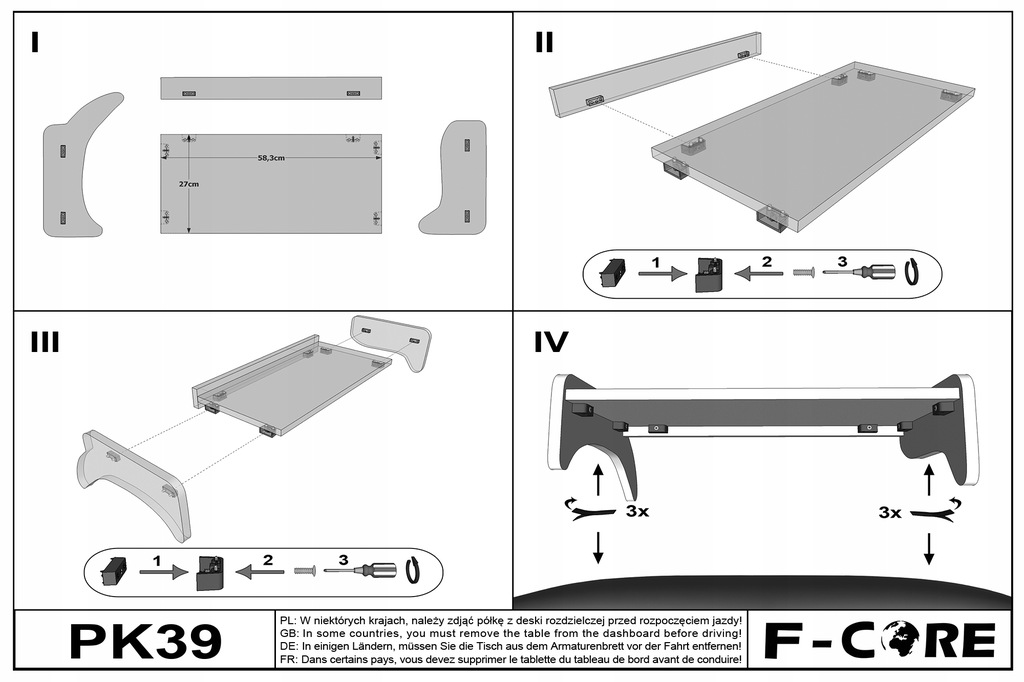 I

58,3cm

27cm

II

1 2 3

III

1 2 3

IV

3x

3x

PK39

PL: W niektórych krajach, należy zdjąć półkę z deski rozdzielczej przed rozpoczęciem jazdy!
GB: In some countries, you must remove the table from the dashboard before driving!
DE: In einigen Ländern, müssen Sie die Tisch aus dem Armaturenbrett vor der Fahrt entfernen!
FR: Dans certains pays, vous devez supprimer le tablette du tableau de bord avant de conduire!

F-CORE