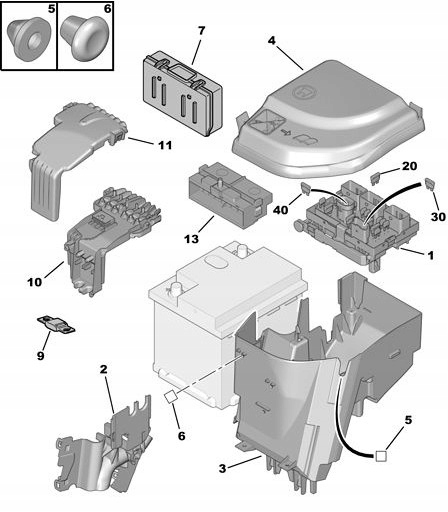 5
6
7
4
11
20
40
30
13
1
10
9
2
6
5
3