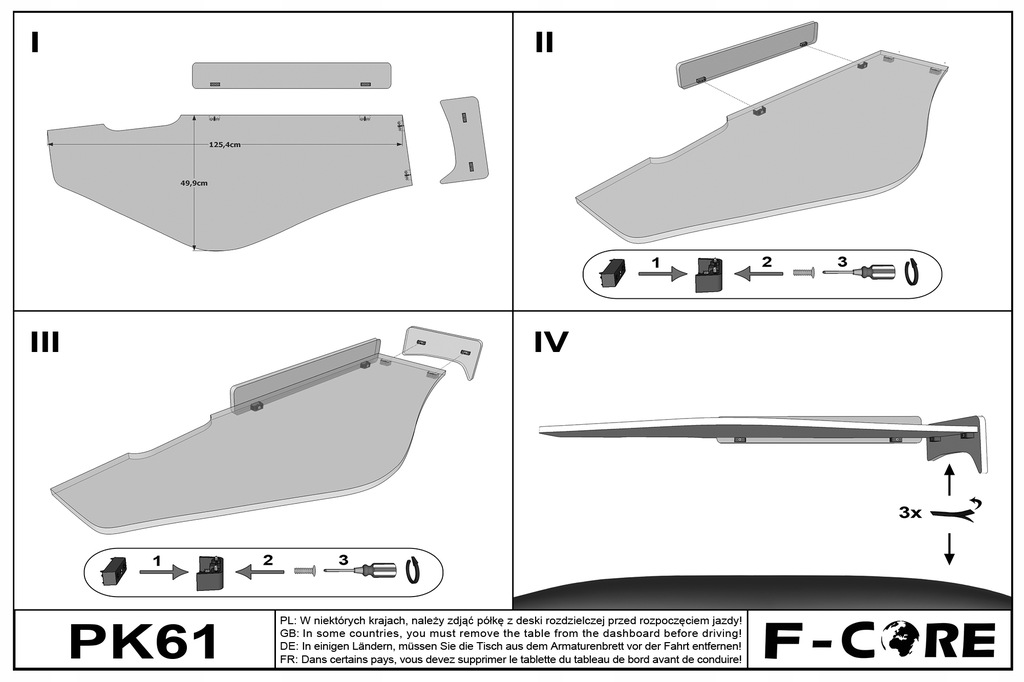 I

125,4cm

49,9cm

II

1 2 3

III

1 2 3

IV

3x

PK61

PL: W niektórych krajach, należy zdjąć półkę z deski rozdzielczej przed rozpoczęciem jazdy!
GB: In some countries, you must remove the table from the dashboard before driving!
DE: In einigen Ländern, müssen Sie die Tisch aus dem Armaturenbrett vor der Fahrt entfernen!
FR: Dans certains pays, vous devez supprimer le tablette du tableau de bord avant de conduire!

F-CORE