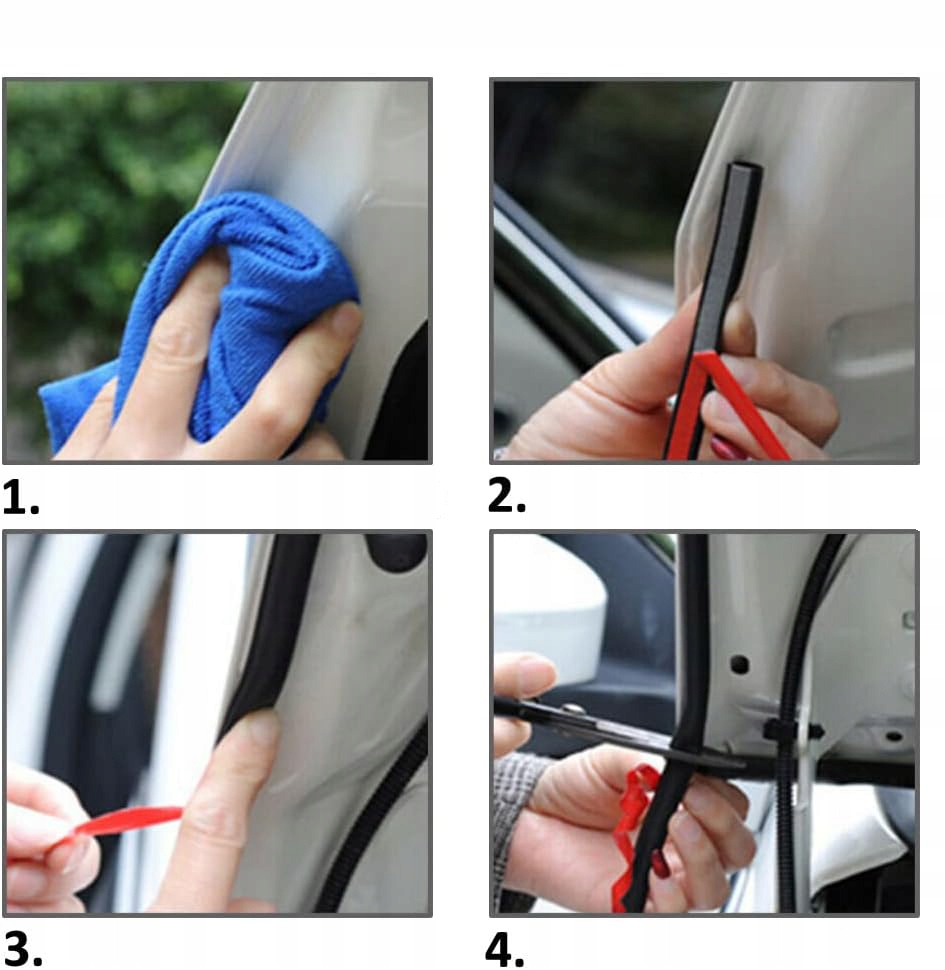 1.

2.

3.

4.