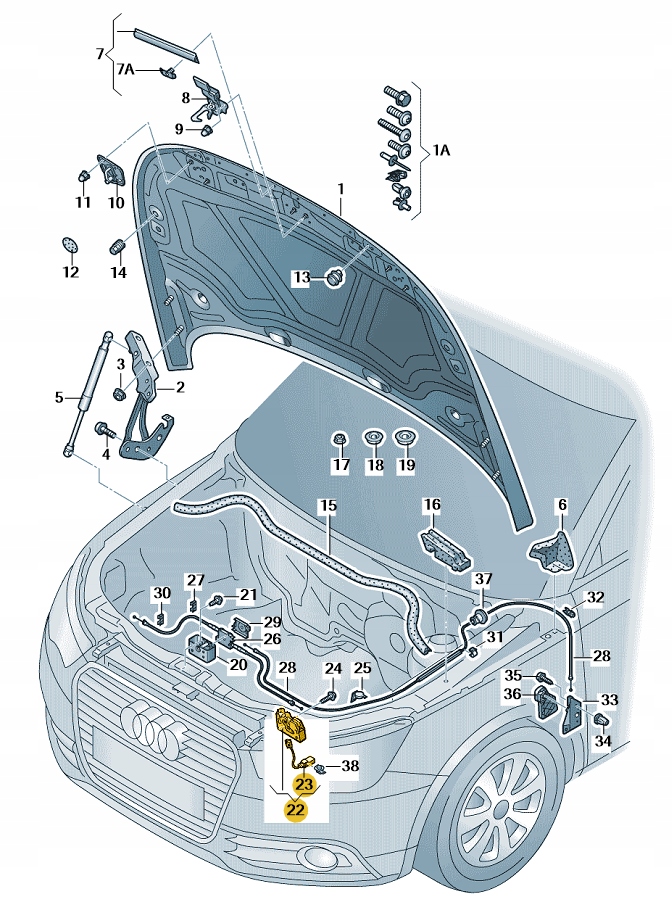 7
7A
8
9
1A
11
10
1
12
14
13
3
5
2
4
17
18
19
15
16
6
27
30
21
37
32
29
26
31
20
28
24
25
28
35
36
33
34
38
23
22