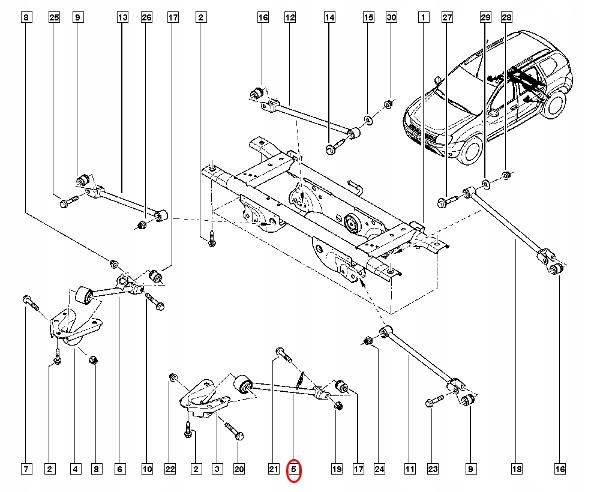 8 25 9 13 26 17 2 16 12 14 15 30 1 27 29 28

7 2 4 8 6 10 22 2 3 20 21 5 19 17 24 11 23 9 18 16