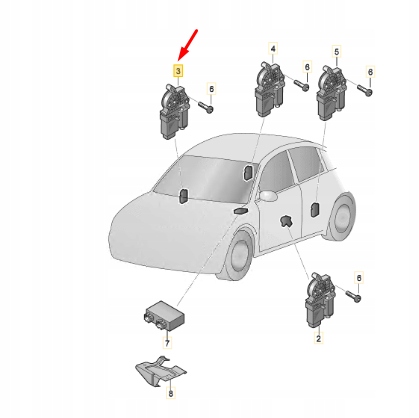 3
6
4
6
5
6
6
2
7
8