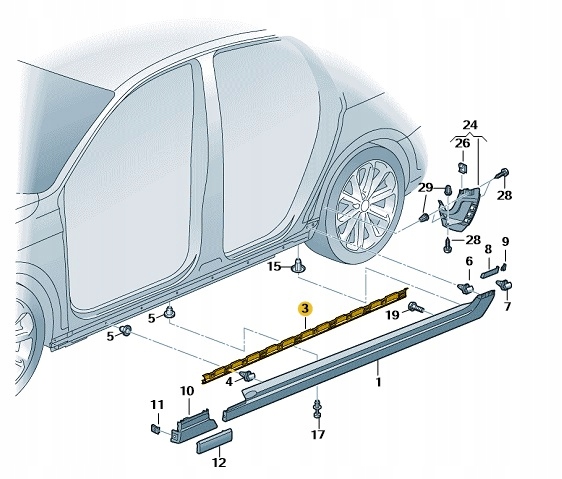 24
26
29
28
28
9
8
6
7
15
3
19
5
5
4
1
10
11
17
12