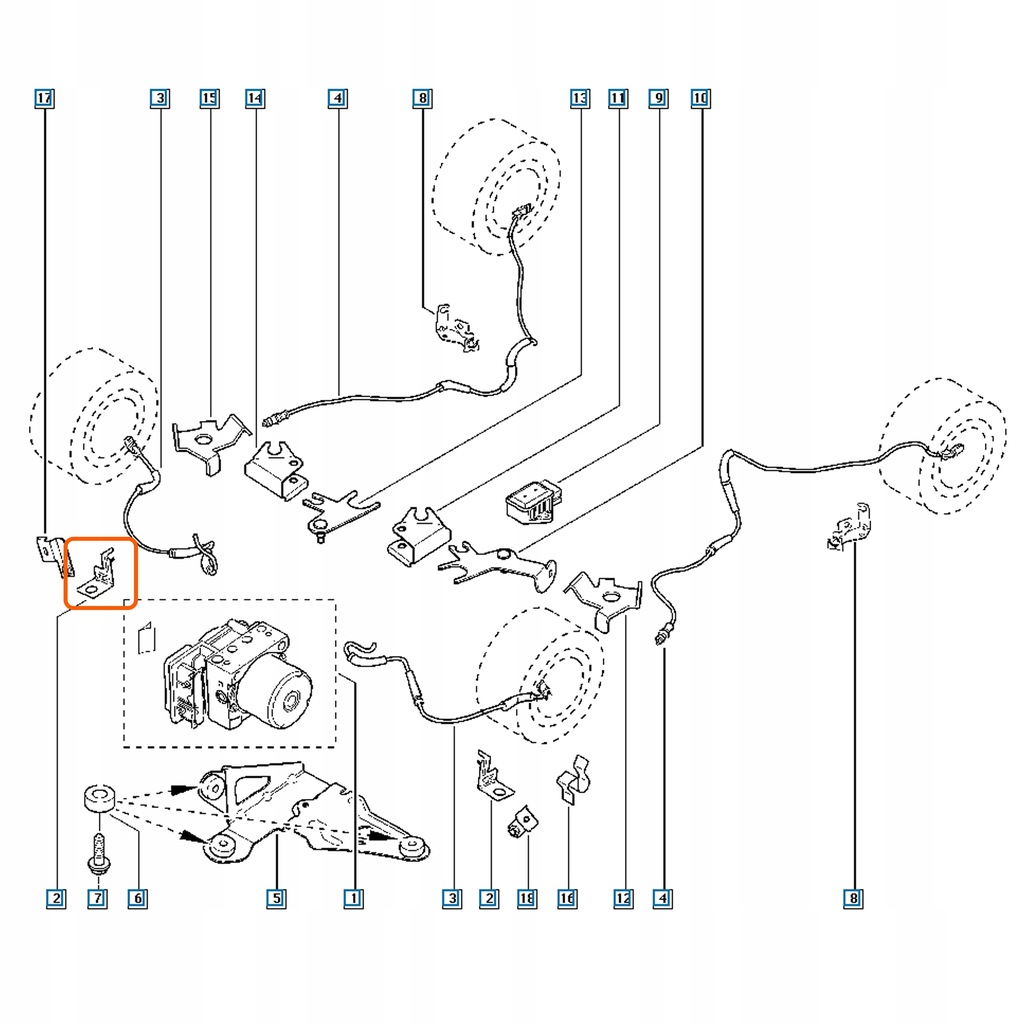 17
3
15
14
4
8
13
11
9
10
2
7
6
5
1
3
2
18
16
12
4
8