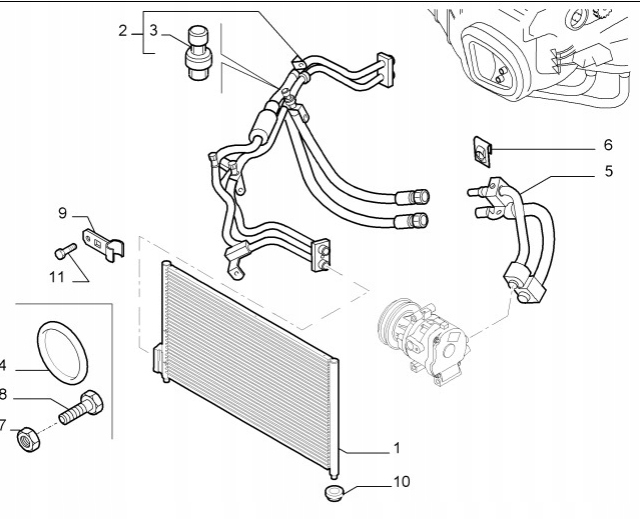 2
3
6
5
9
11
4
8
7
1
10