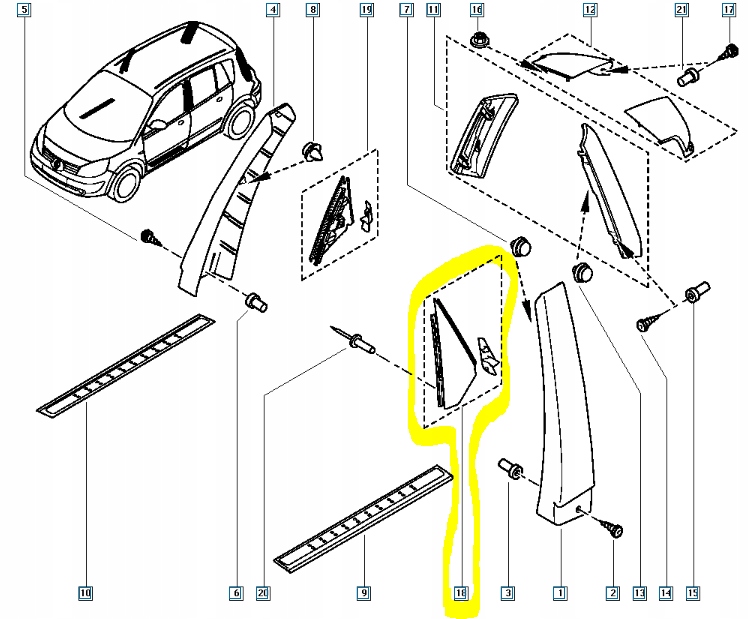 5
4
8
19
7
11
16
12
21
17
10
6
20
9
18
3
1
2
13
14
15