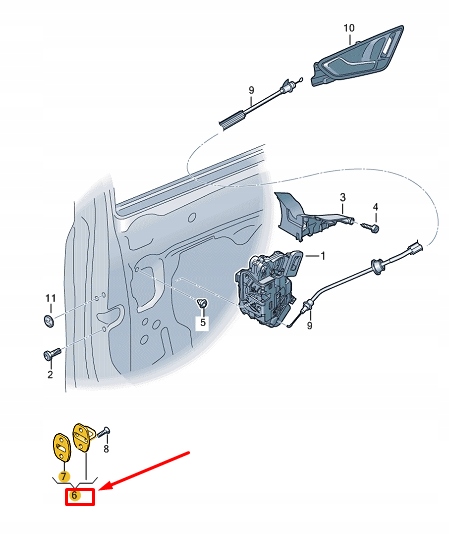 10
9
3
4
1
11
5
9
2
8
7
6