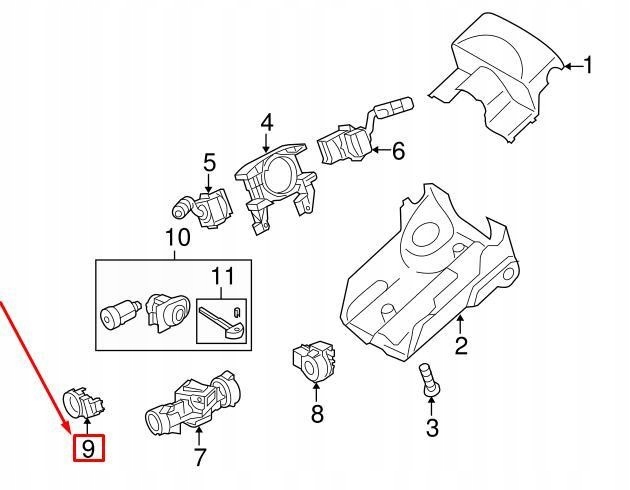 1
4
6
5
10
11
2
8
3
9
7