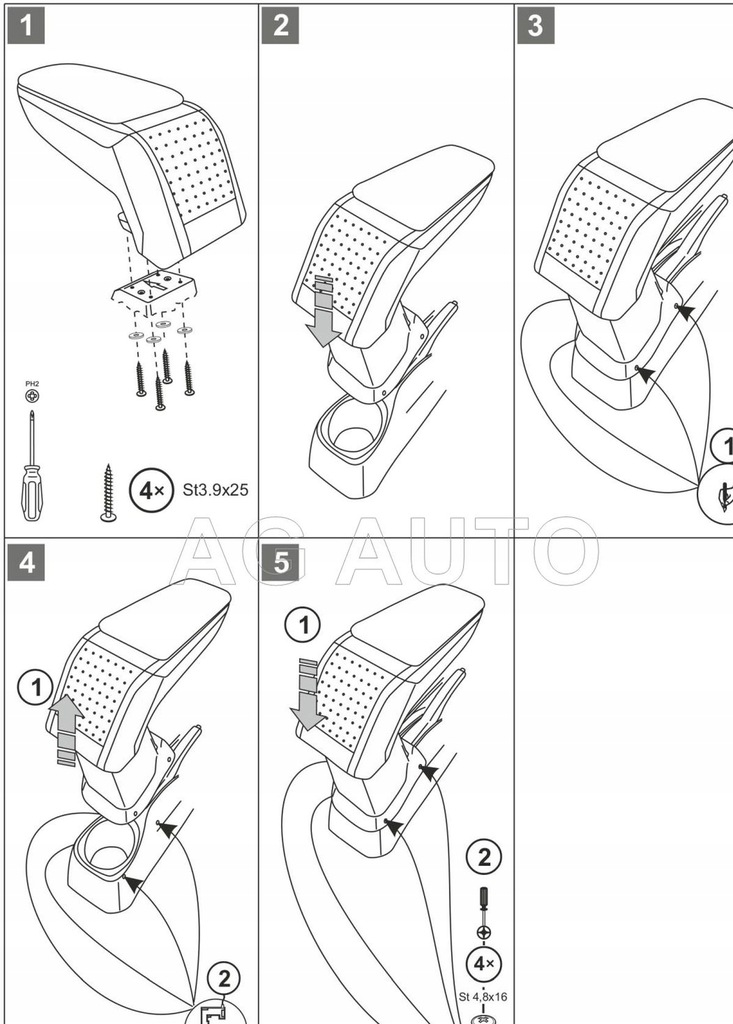 1

PH2

4× St3.9x25

2

3

1

AG AUTO

4

1

2

5

1

2

4×

St 4,8x16