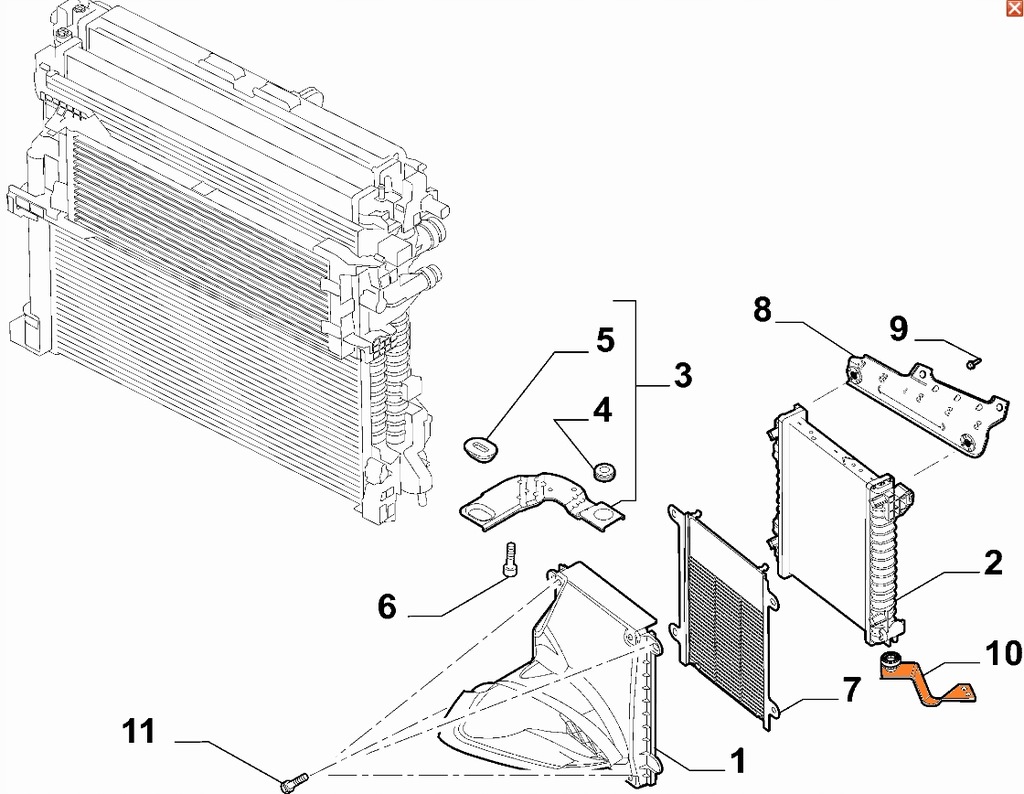 8
9
5
3
4
2
6
10
7
11
1