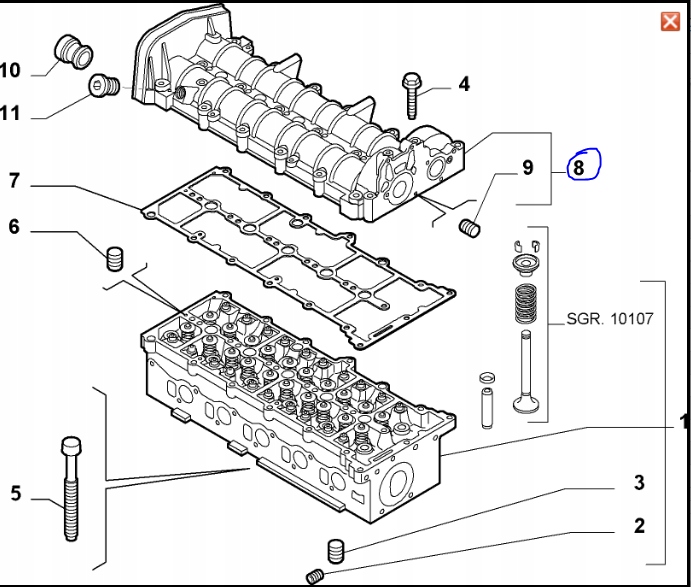 10
11
4
9
8
7
6
SGR. 10107
1
5
3
2