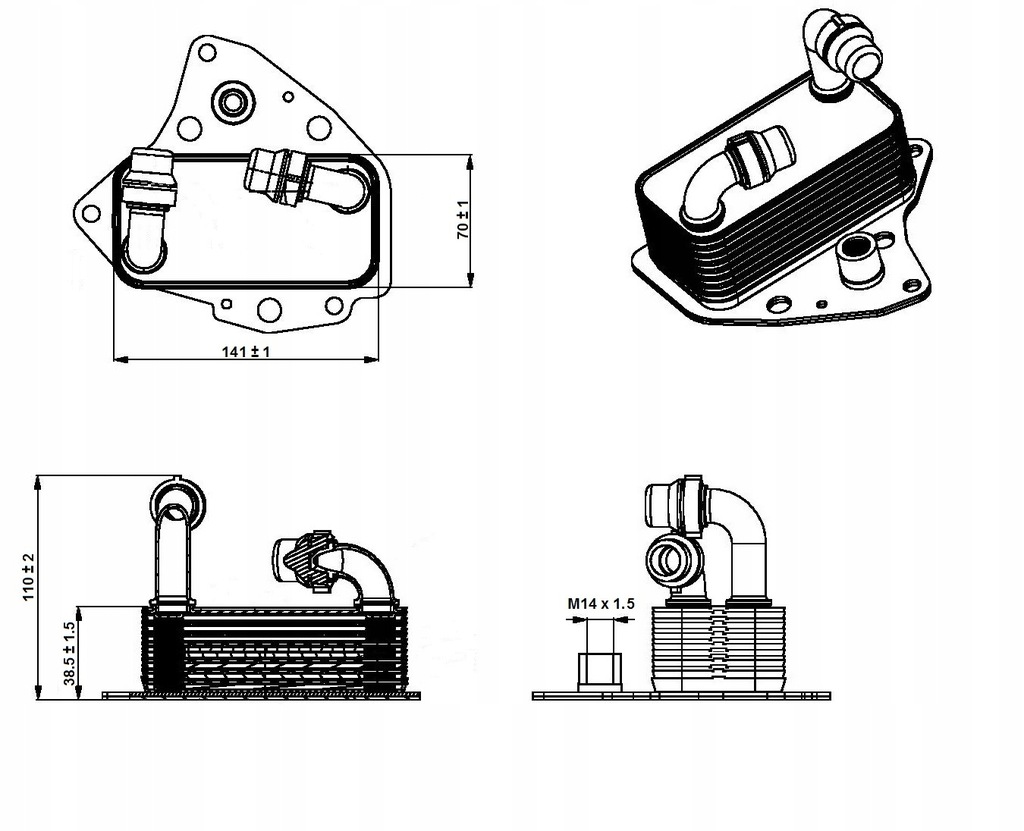 70 ± 1

141 ± 1

110 ± 2

38.5 ± 1.5

M14 x 1.5