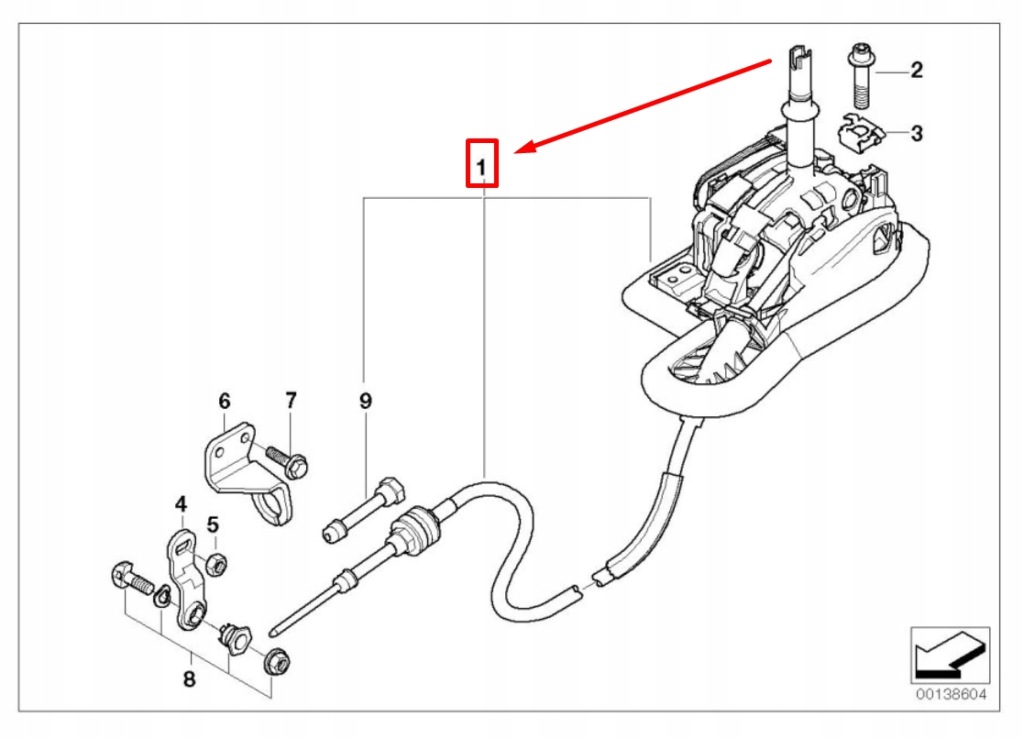 2
3
1
6
7
9
4
5
8
00138604