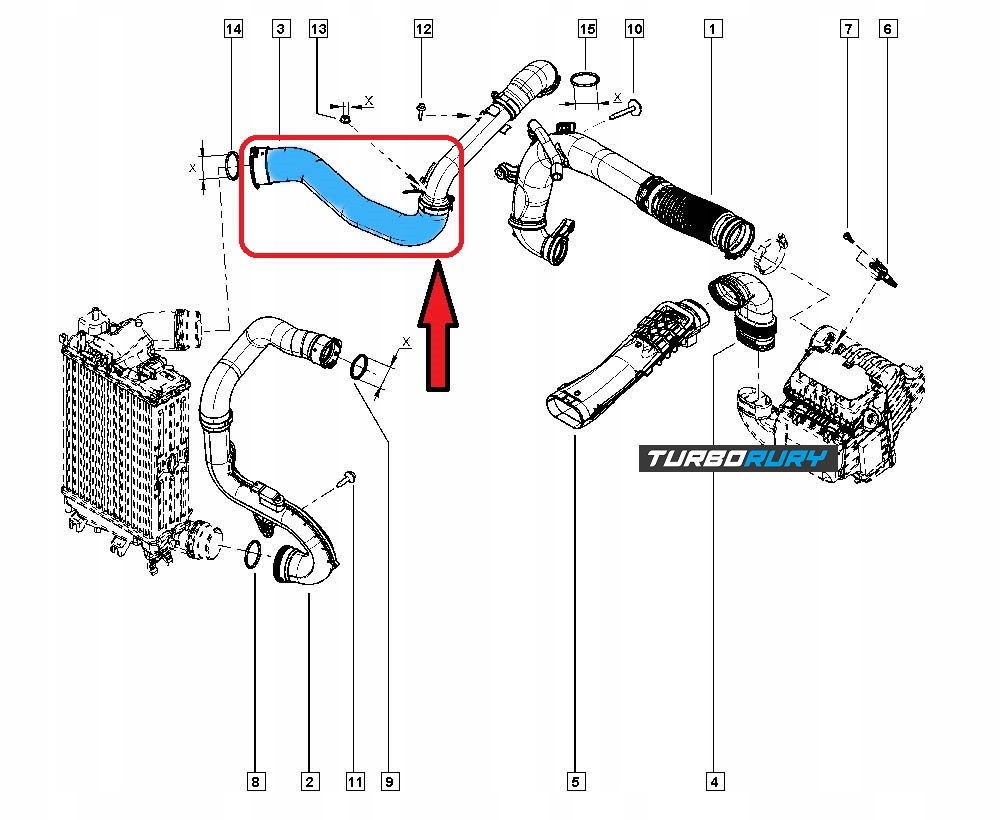 14
3
13
12
15
10
1
7
6
X
X
X
X
TURBORURY
8
2
11
9
5
4