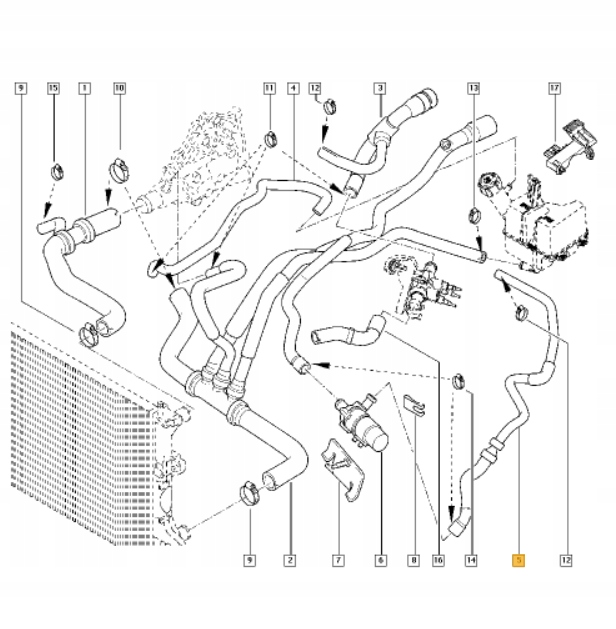 9
15
1
10
11
4
12
3
13
17
9
2
7
6
8
16
14
5
12