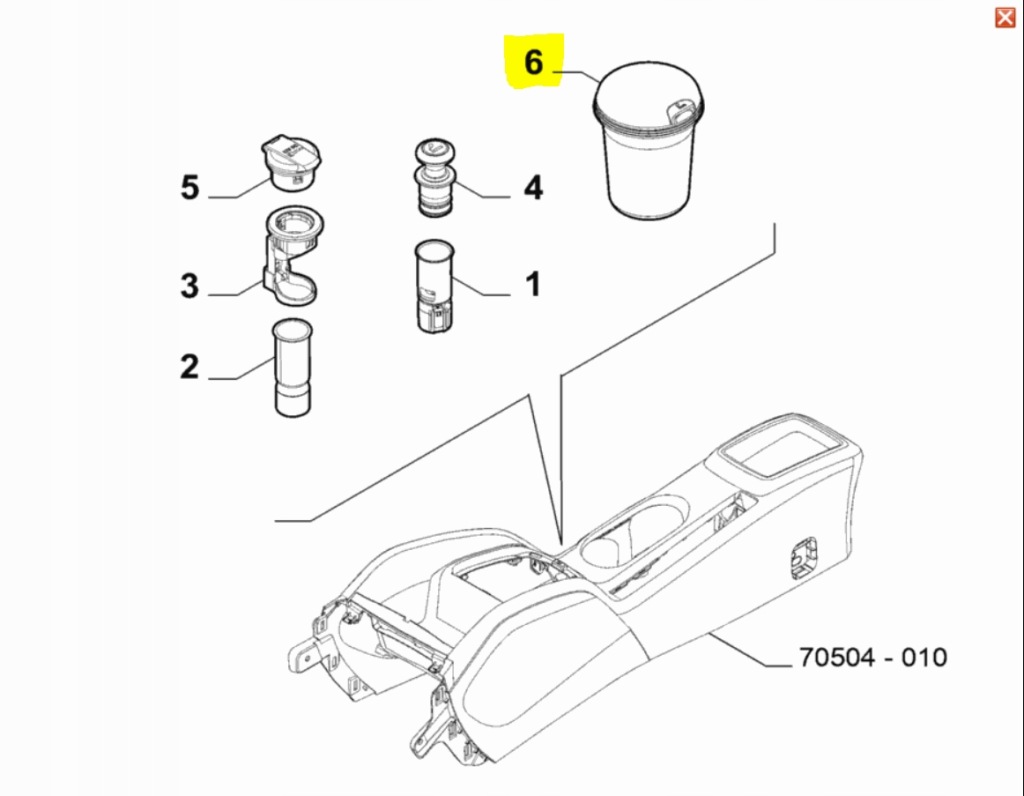 6

5

4

3

1

2

70504 - 010