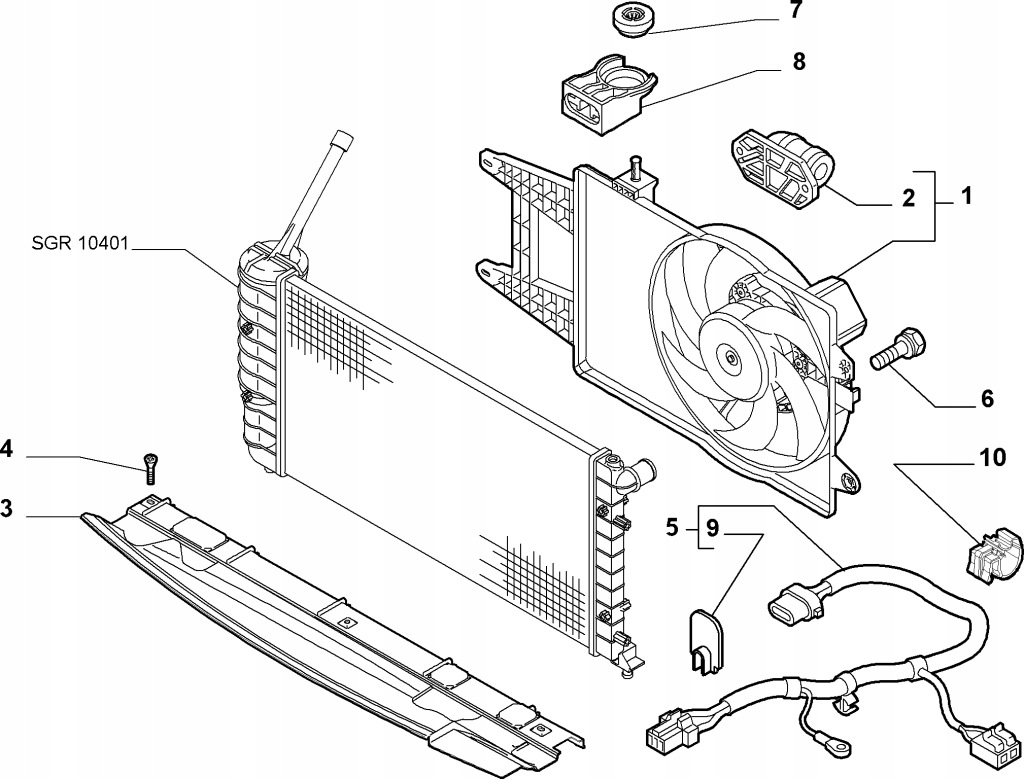 7
8
2
1
SGR 10401
6
4
10
3
5
9