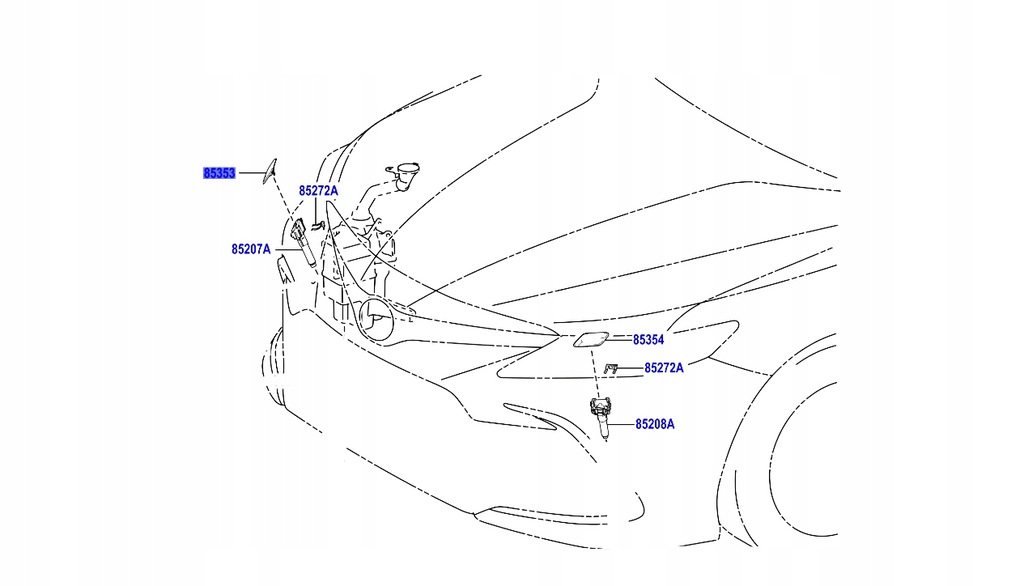 85353
85272A
85207A
85354
85272A
85208A