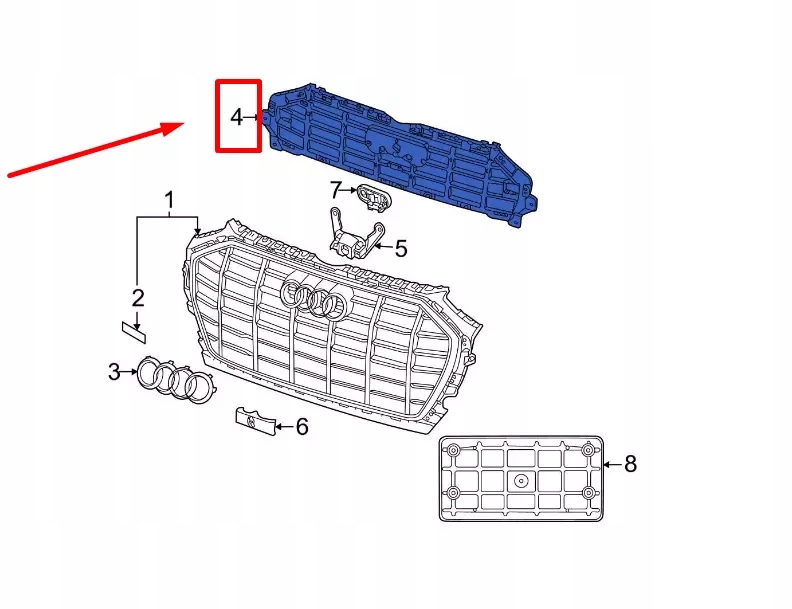 4
7
1
5
2
3
6
8