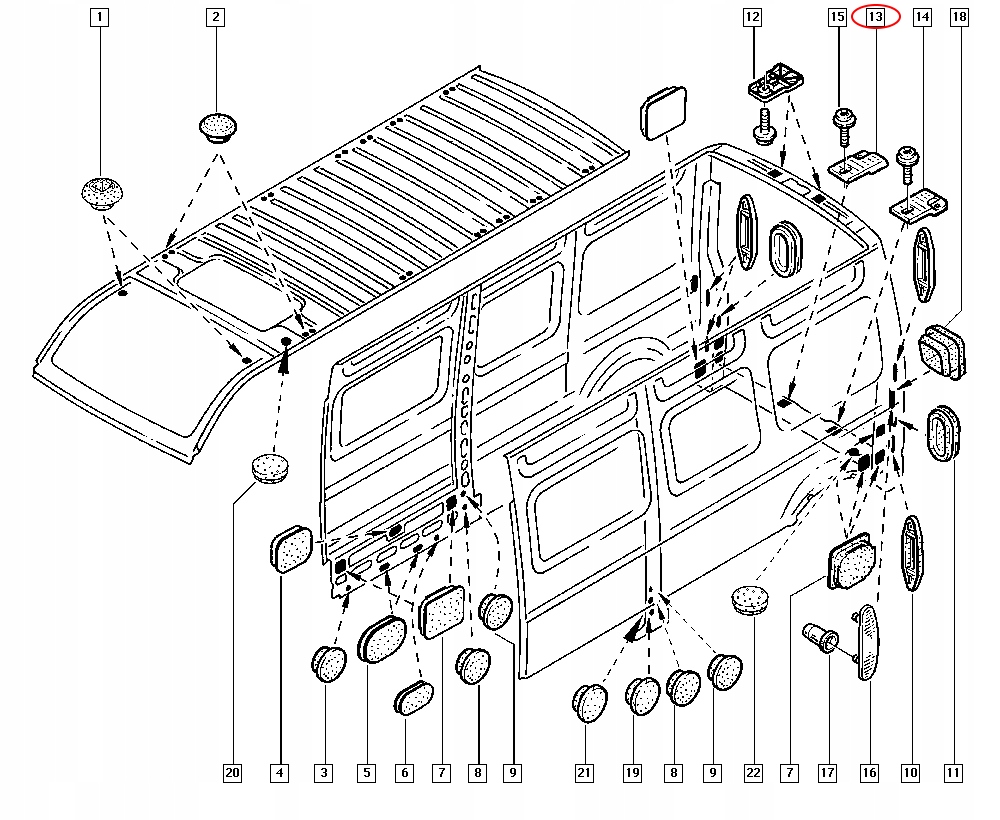 1 2 12 15 13 14 18

20 4 3 5 6 7 8 9 21 19 8 9 22 7 17 16 10 11