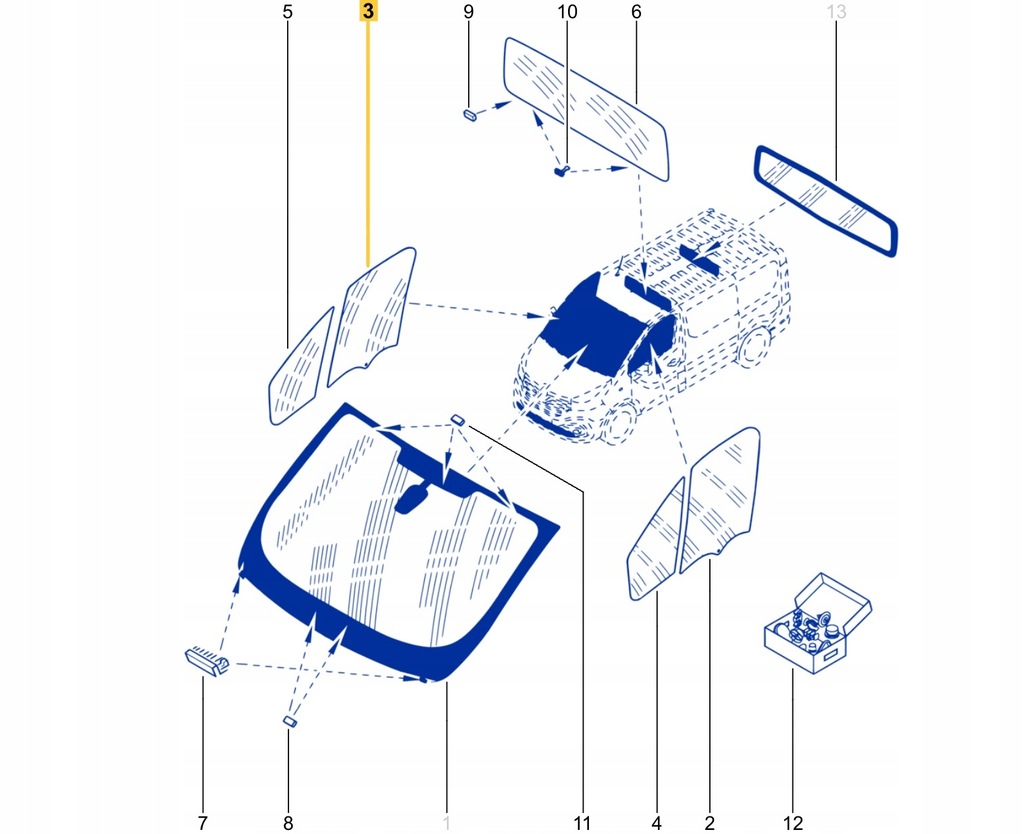 5
3
9
10
6
13
7
8
1
11
4
2
12