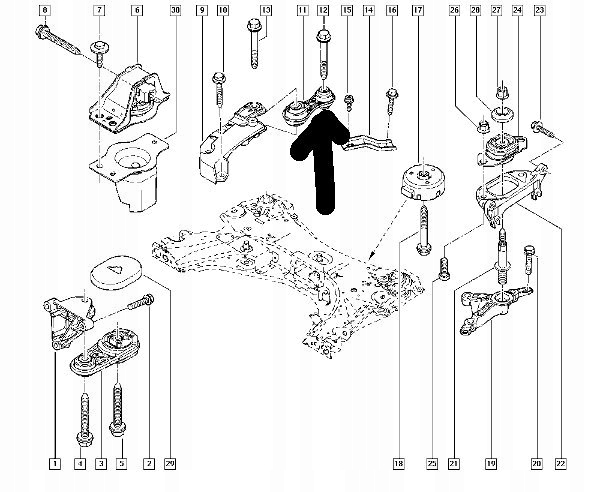 8
7
6
30
9
10
13
11
12
15
14
16
17
26
28
27
24
23
1
4
3
5
2
29
18
25
21
19
20
22