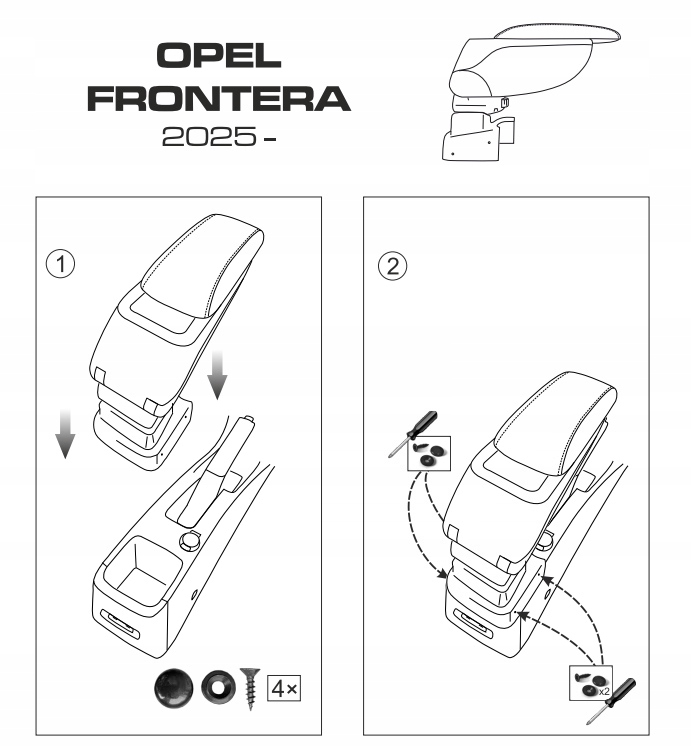 OPEL
FRONTERA
2025 -

1

4×

2

x2