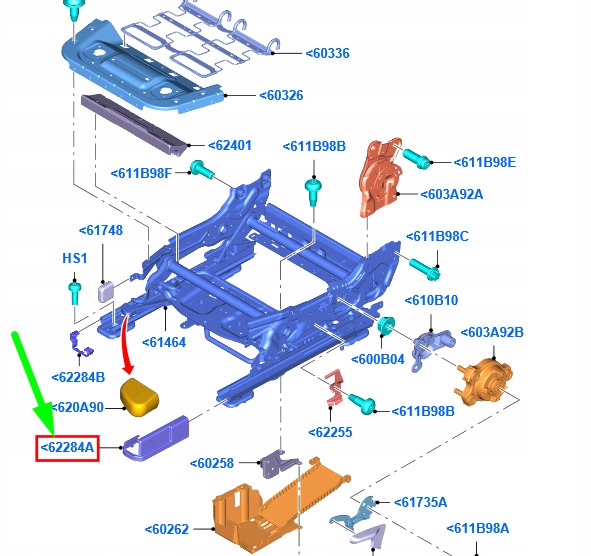 <60336
<60326
<62401
<611B98B
<611B98E
<611B98F
<603A92A
<61748
<611B98C
HS1
<610B10
<603A92B
<61464
<600B04
<62284B
<620A90
<611B98B
<62255
<62284A
<60258
<61735A
<60262
<611B98A