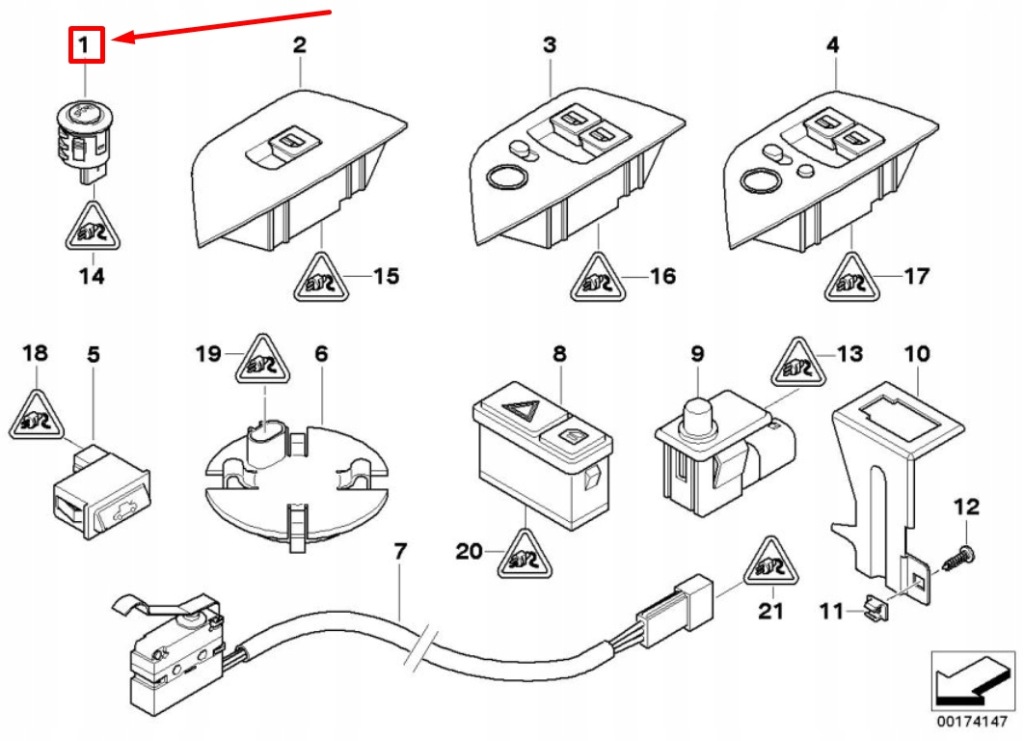 1
2
3
4
14
15
16
17
18
5
19
6
8
9
13
10
12
20
7
21
11
00174147