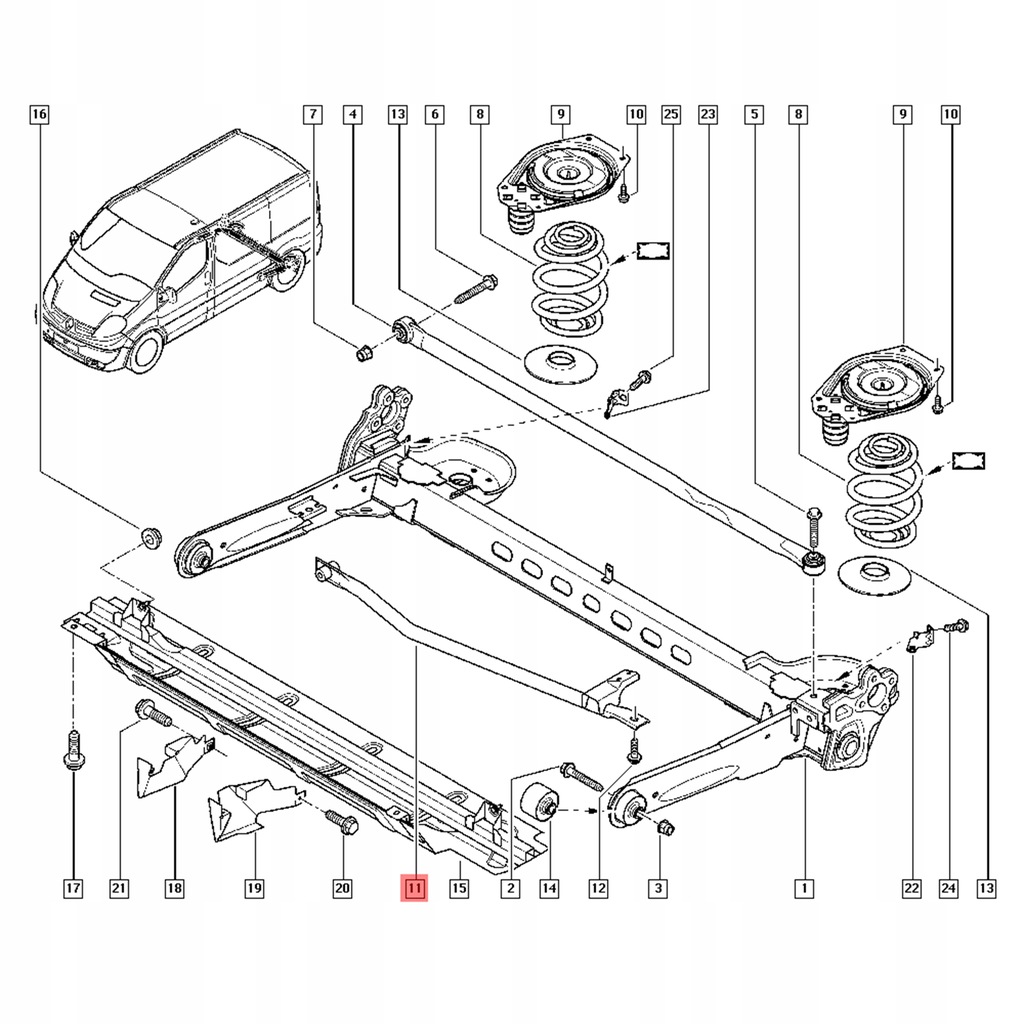 16
7
4
13
6
8
9
10
25
23
5
8
9
10
17
21
18
19
20
11
15
2
14
12
3
1
22
24
13