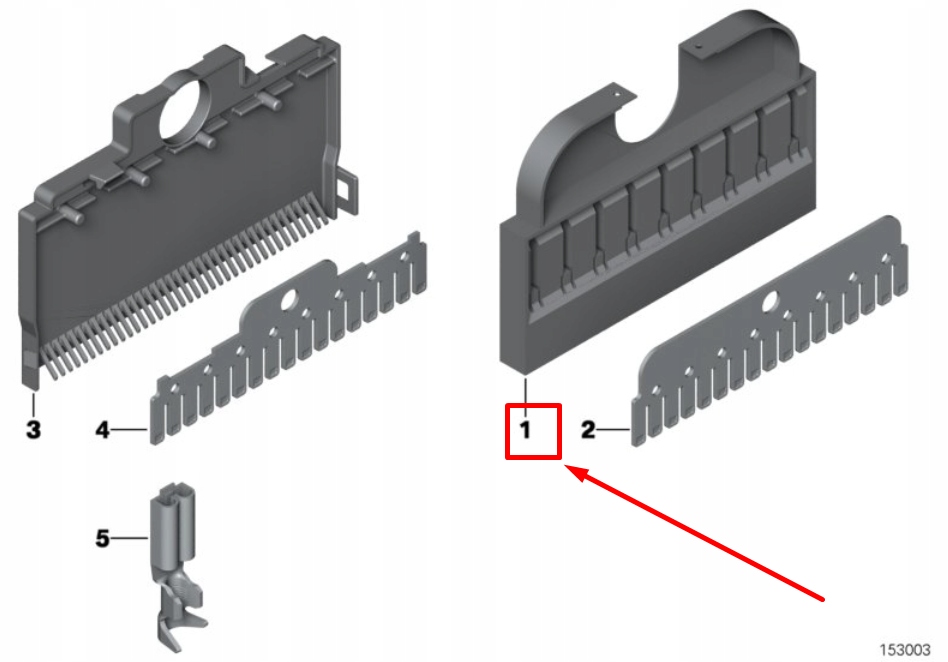 3
4
1
2
5
153003