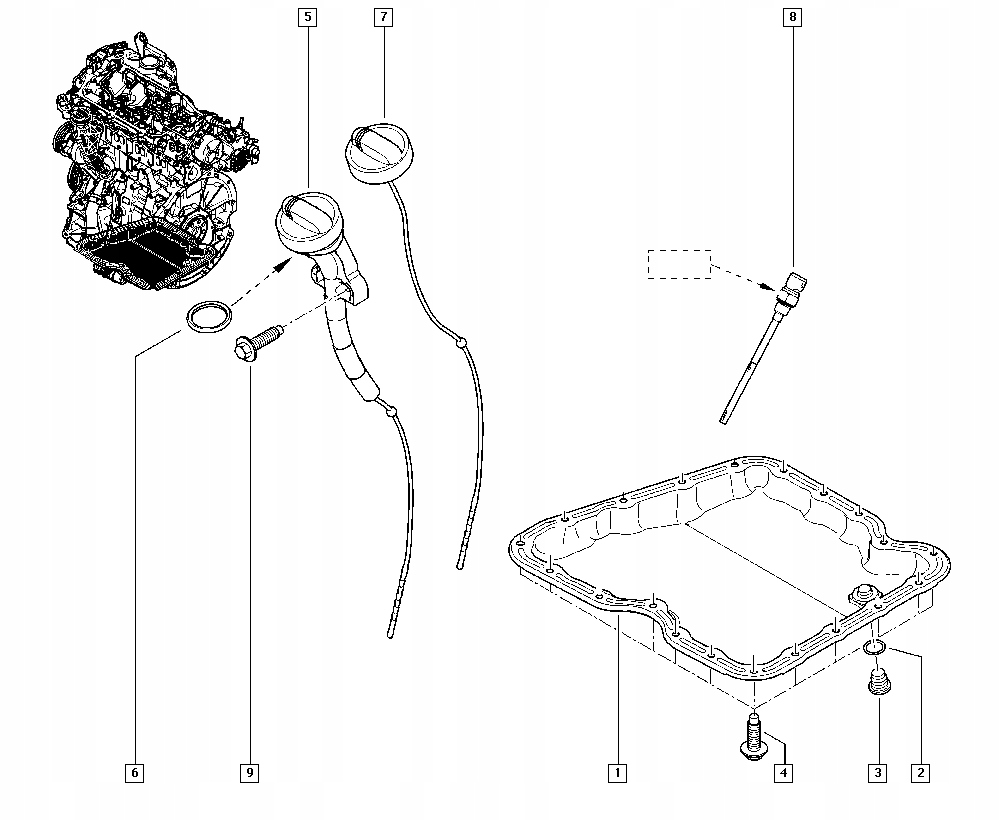 5
7
8
6
9
1
4
3
2