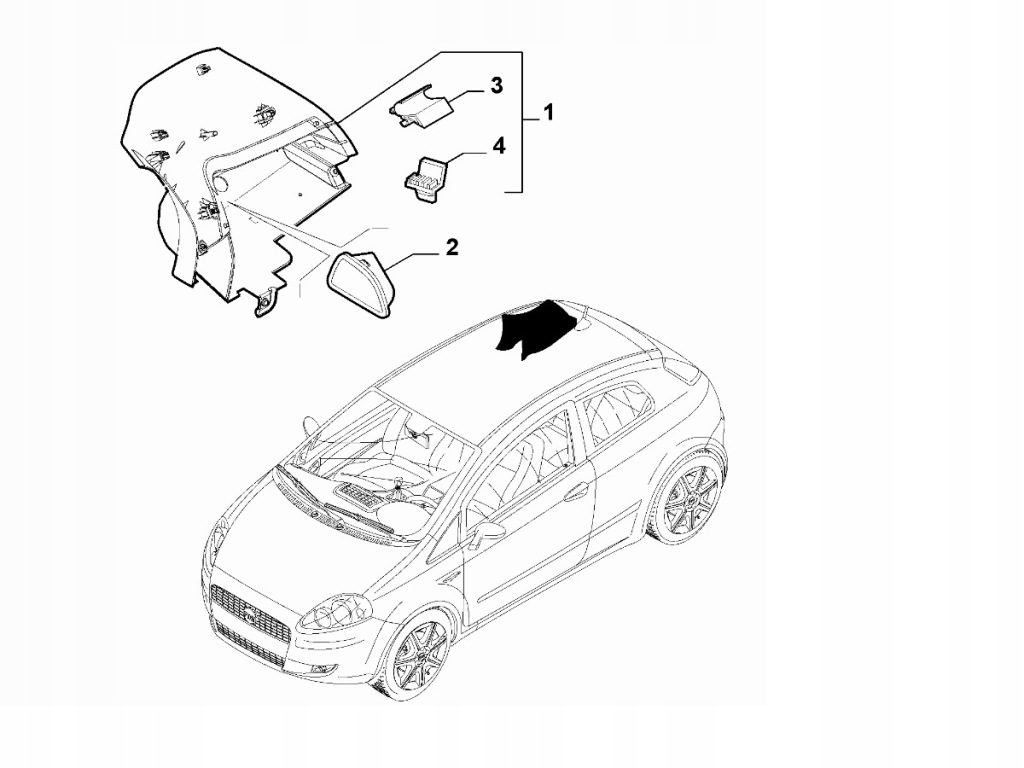 3
1
4
2