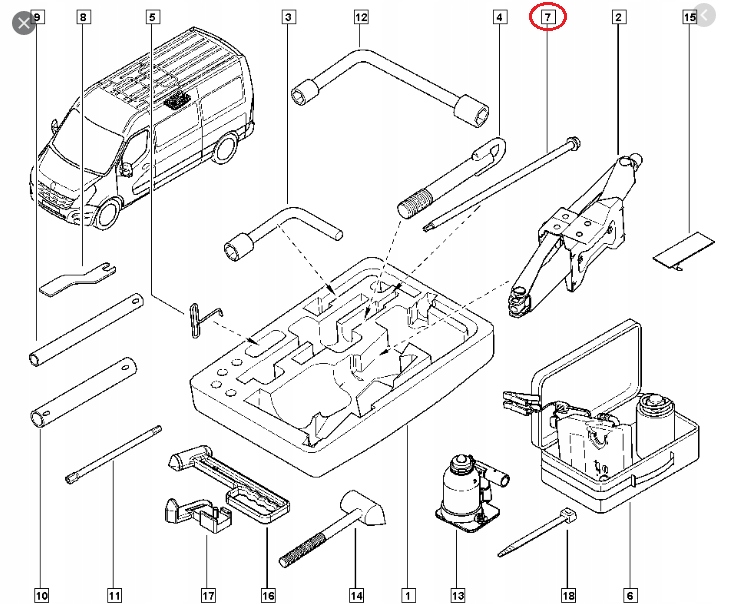 9
8
5
3
12
4
7
2
15
10
11
17
16
14
1
13
18
6