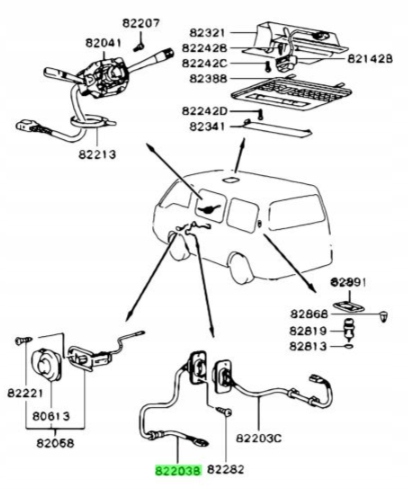 82207
82041
82213
82321
82242B
82242C
82142B
82388
82242D
82341
82891
82868
82819
82813
82221
80613
82058
82203B
82282
82203C