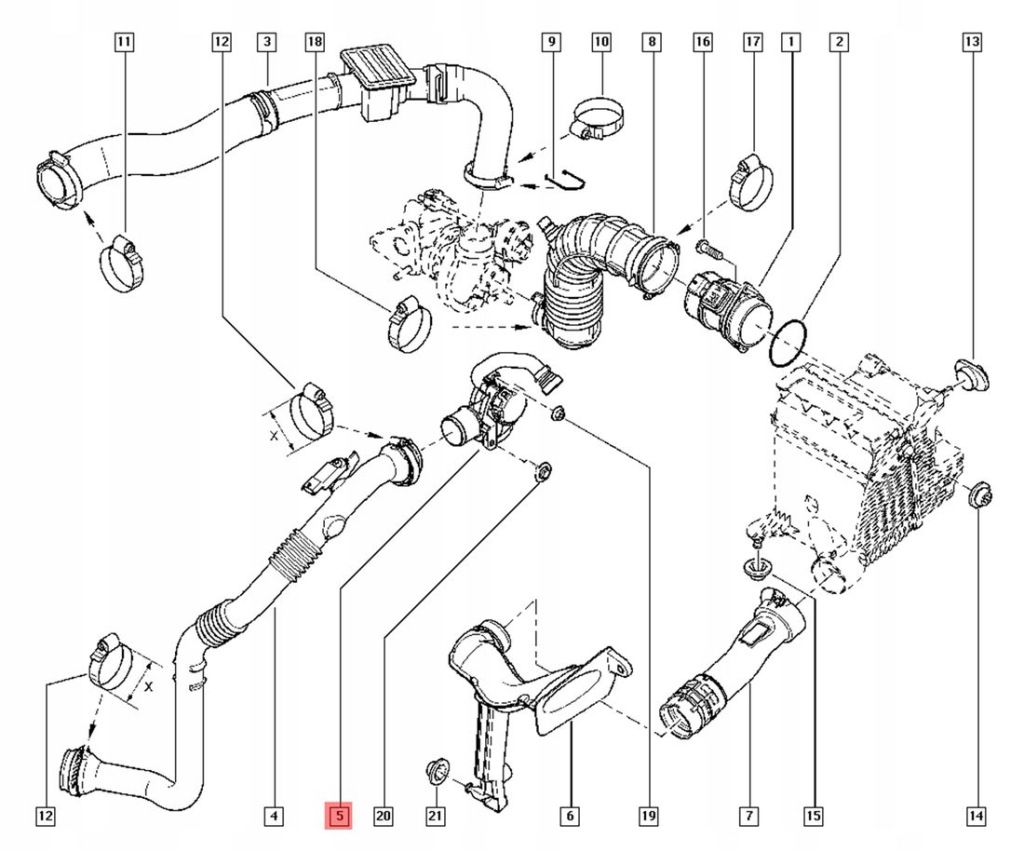 11
12
3
18
9
10
8
16
17
1
2
13
X
X
12
4
5
20
21
6
19
7
15
14