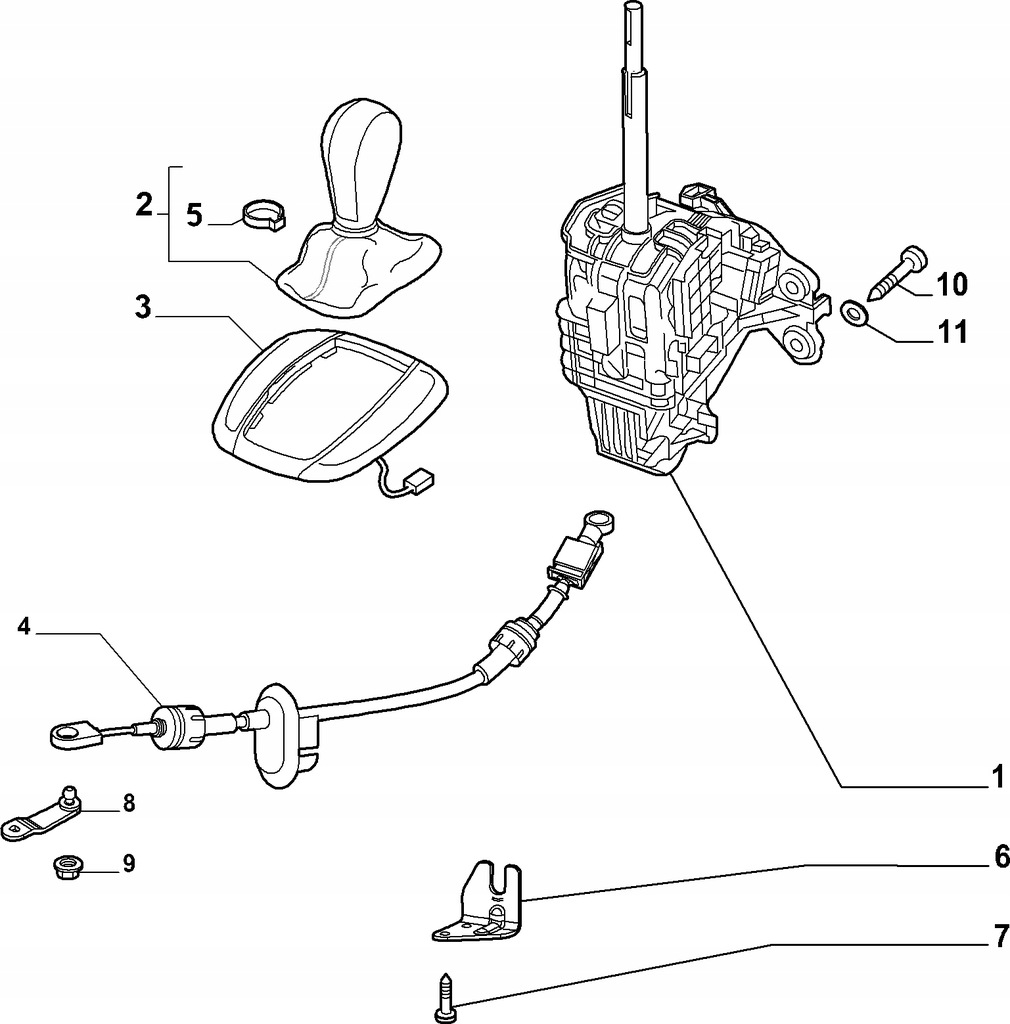 2
5
3
10
11
4
8
9
1
6
7