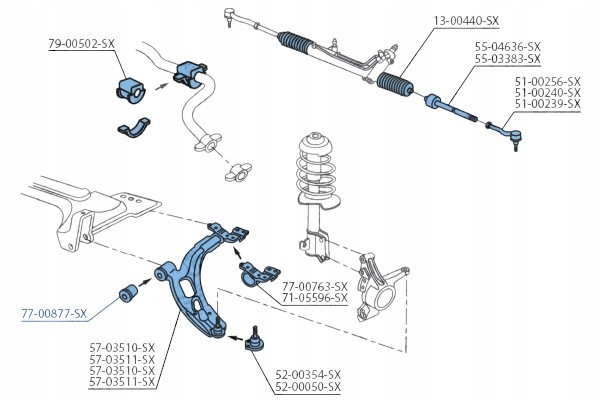 79-00502-SX

13-00440-SX

55-04636-SX
55-03383-SX

51-00256-SX
51-00240-SX
51-00239-SX

77-00763-SX
71-05596-SX

77-00877-SX

57-03510-SX
57-03511-SX
57-03510-SX
57-03511-SX

52-00354-SX
52-00050-SX