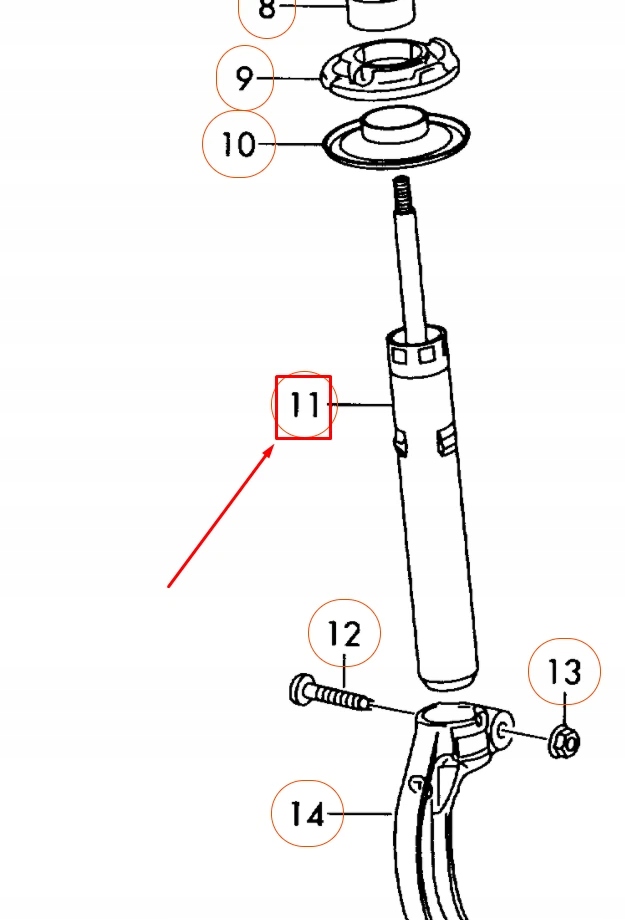 8
9
10
11
12
13
14