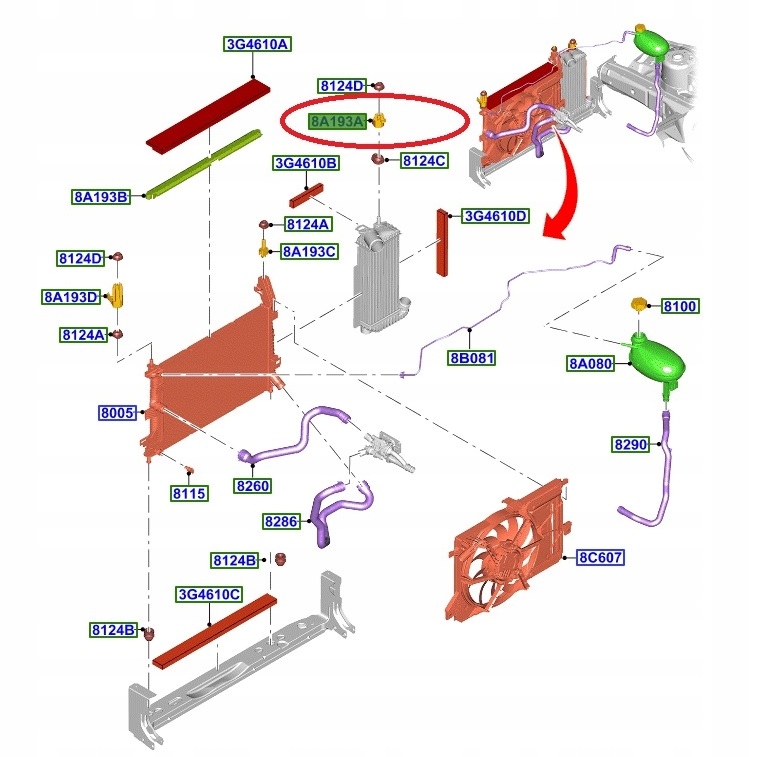 3G4610A
8124D
8A193A
8124C
3G4610B
8A193B
8124A
3G4610D
8A193C
8124D
8A193D
8124A
8100
8B081
8A080
8005
8290
8115
8260
8286
8124B
8C607
3G4610C
8124B