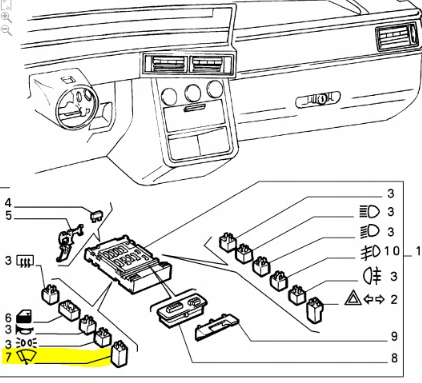 4
5
3
6
3
3
7
3
3
3
10
1
3
2
9
8