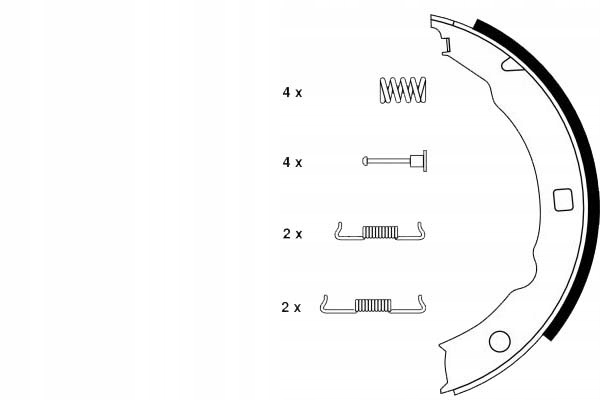 4 x

4 x

2 x

2 x