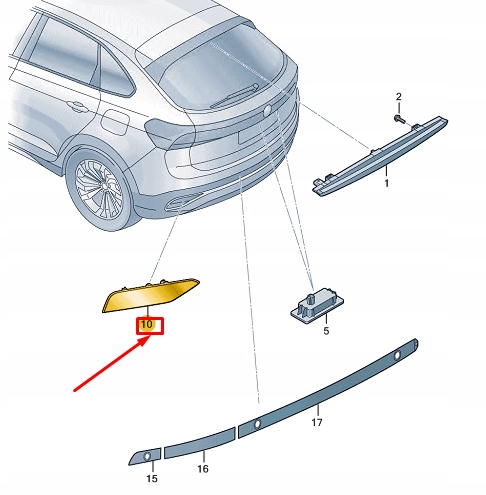 2
1
10
5
17
16
15