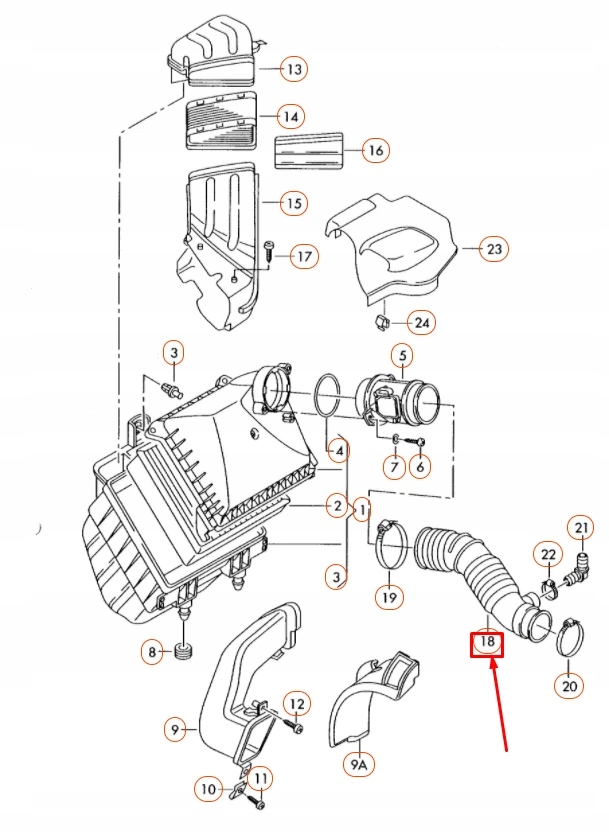 13
14
16
15
17
23
24
3
5
4
7
6
2
1
3
21
22
19
18
20
8
12
9
9A
10
11