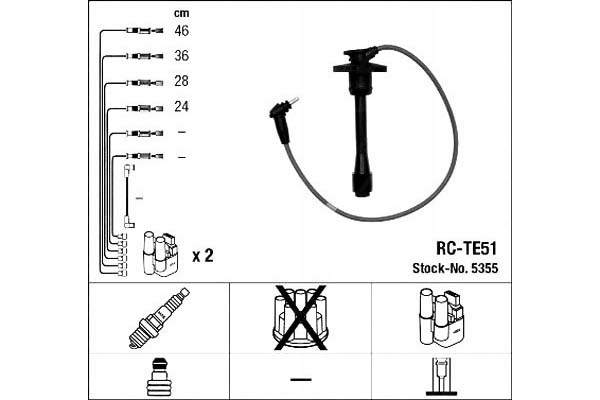 cm
46
36
28
24
–
–
–
x 2

RC-TE51
Stock-No. 5355

—