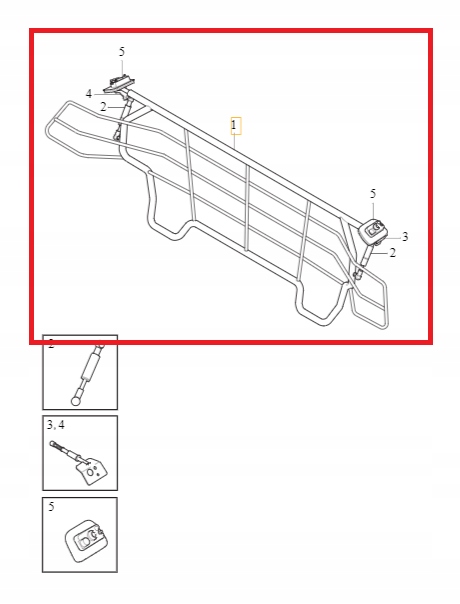 5
4
2
1
5
3
2
2
3, 4
5