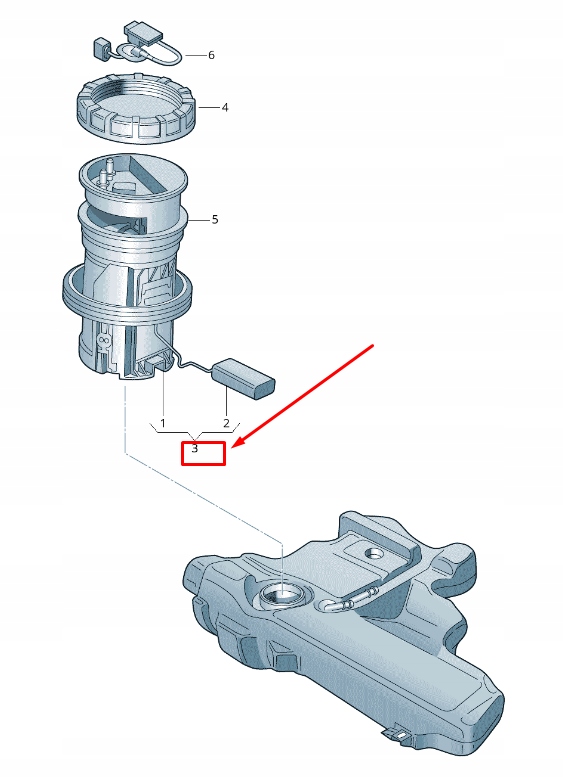 6
4
5
1
2
3